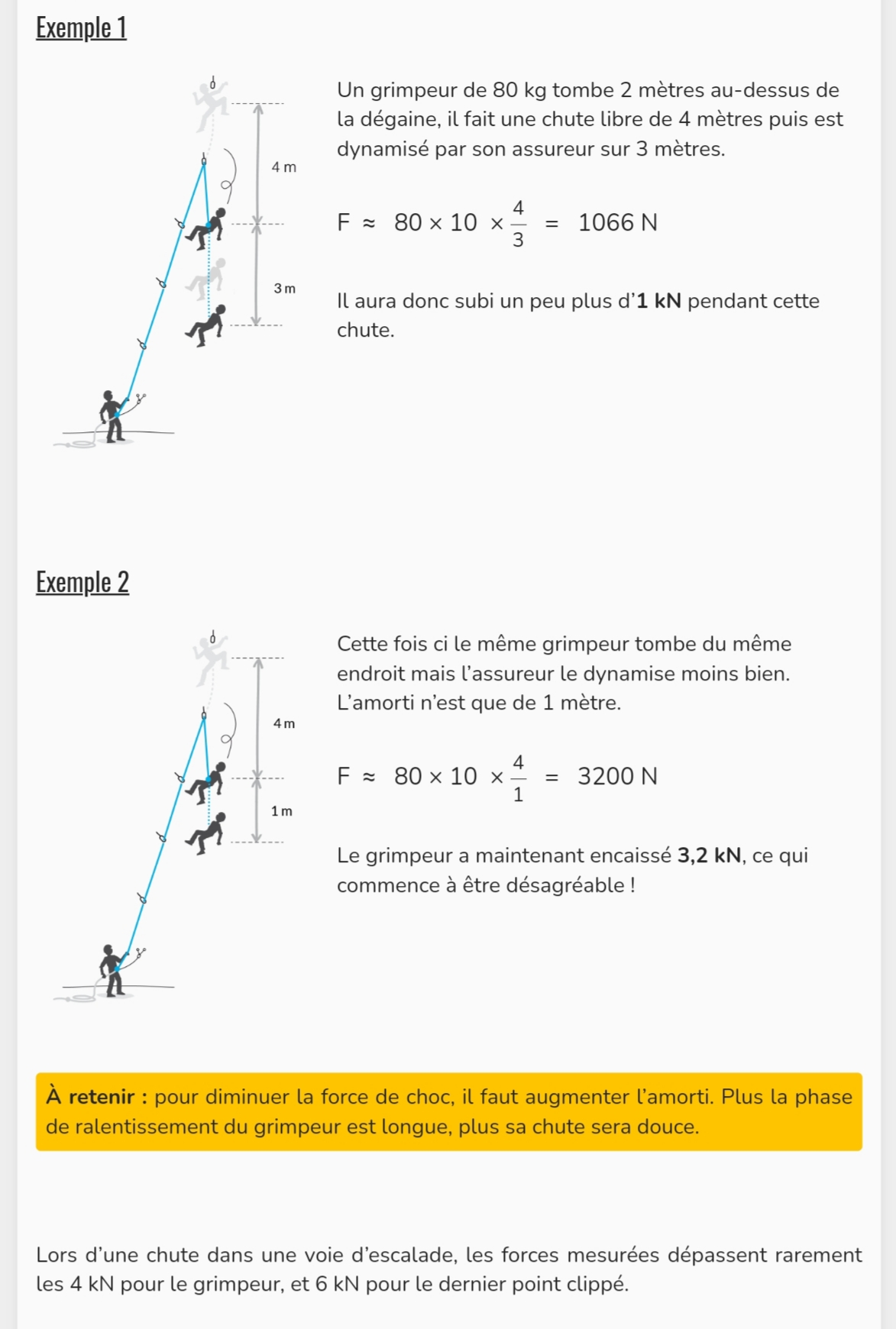 Exemple 1

4 m

3 m

Un grimpeur de 80 kg tombe 2 mètres au-dessus de la dégaine, il fait une chute libre de 4 mètres puis est dynamisé par son assureur sur 3 mètres.

$F \approx 80 \times 10 \times \frac{4}{3} = 1066$ N

Il aura donc subi un peu plus d'1 kN pendant cette chute.

Exemple 2

4 m

1 m

Cette fois ci le même grimpeur tombe du même endroit mais l'assureur le dynamise moins bien. L'amorti n'est que de 1 mètre.

$F \approx 80 \times 10 \times \frac{4}{1} = 3200$ N

Le grimpeur a maintenant encaissé 3,2 kN, ce qui commence à être désagréable !

À retenir : pour diminuer la force de choc, il faut augmenter l'amorti. Plus la phase de ralentissement du grimpeur est longue, plus sa chute sera douce.

Lors d'une chute dans une voie d'escalade, les forces mesurées dépassent rarement les 4 kN pour le grimpeur, et 6 kN pour le dernier point clippé.